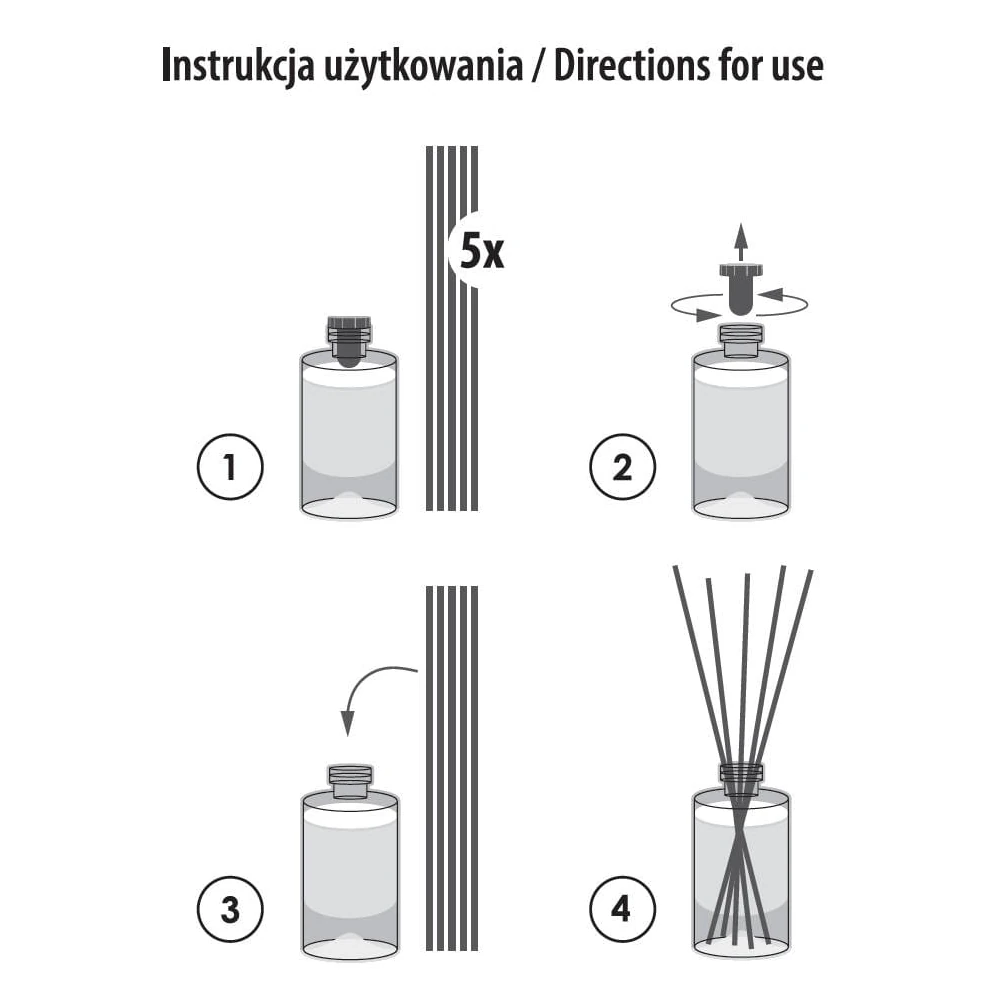 Instrukcja użytkowania / Directions for use

5x

1

2

3

4