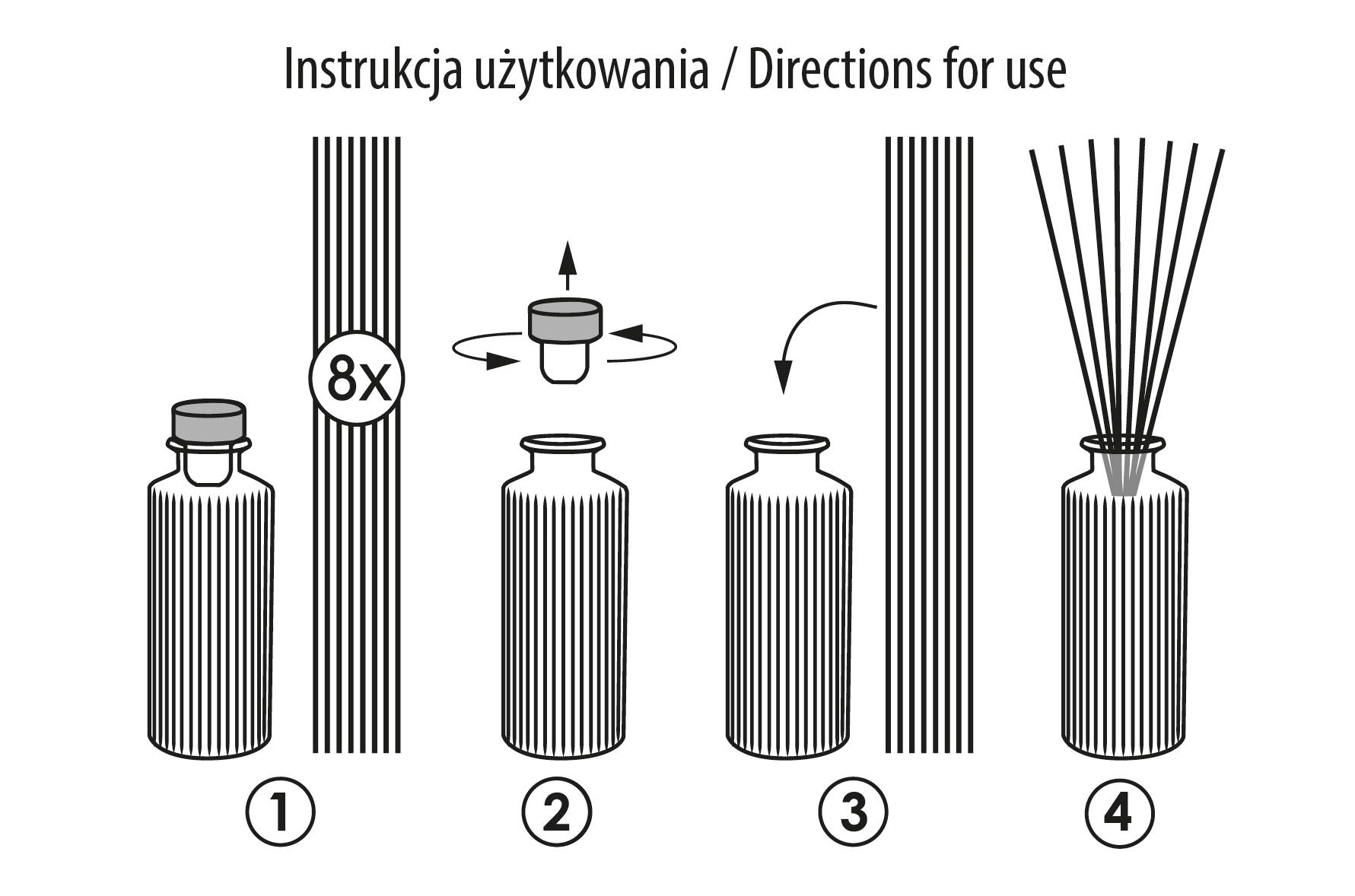 Instrukcja użytkowania / Directions for use

8x

1

2

3

4