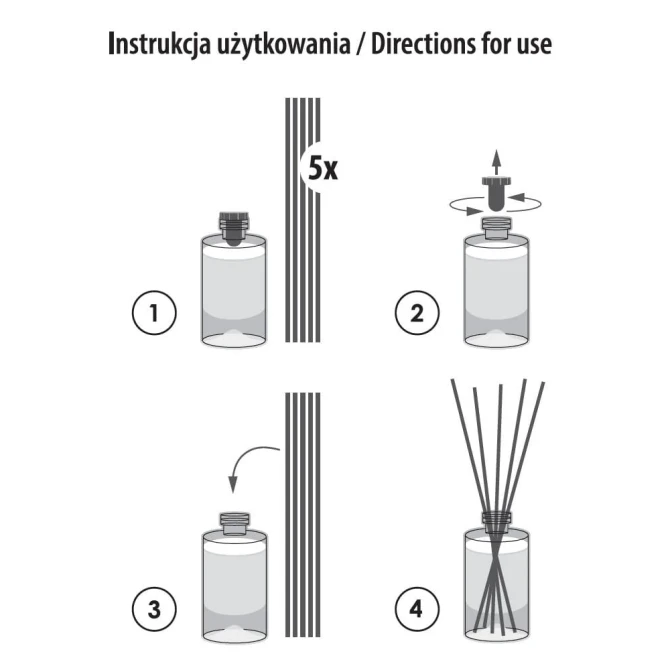 Instrukcja użytkowania / Directions for use

5x

1

2

3

4