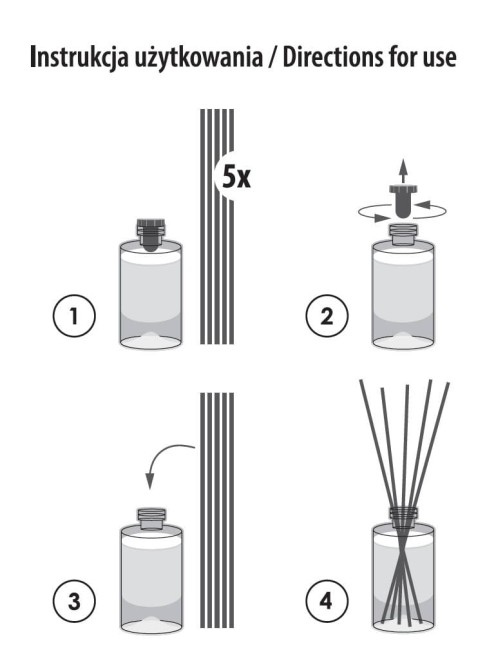 Instrukcja użytkowania / Directions for use

5x

1

2

3

4