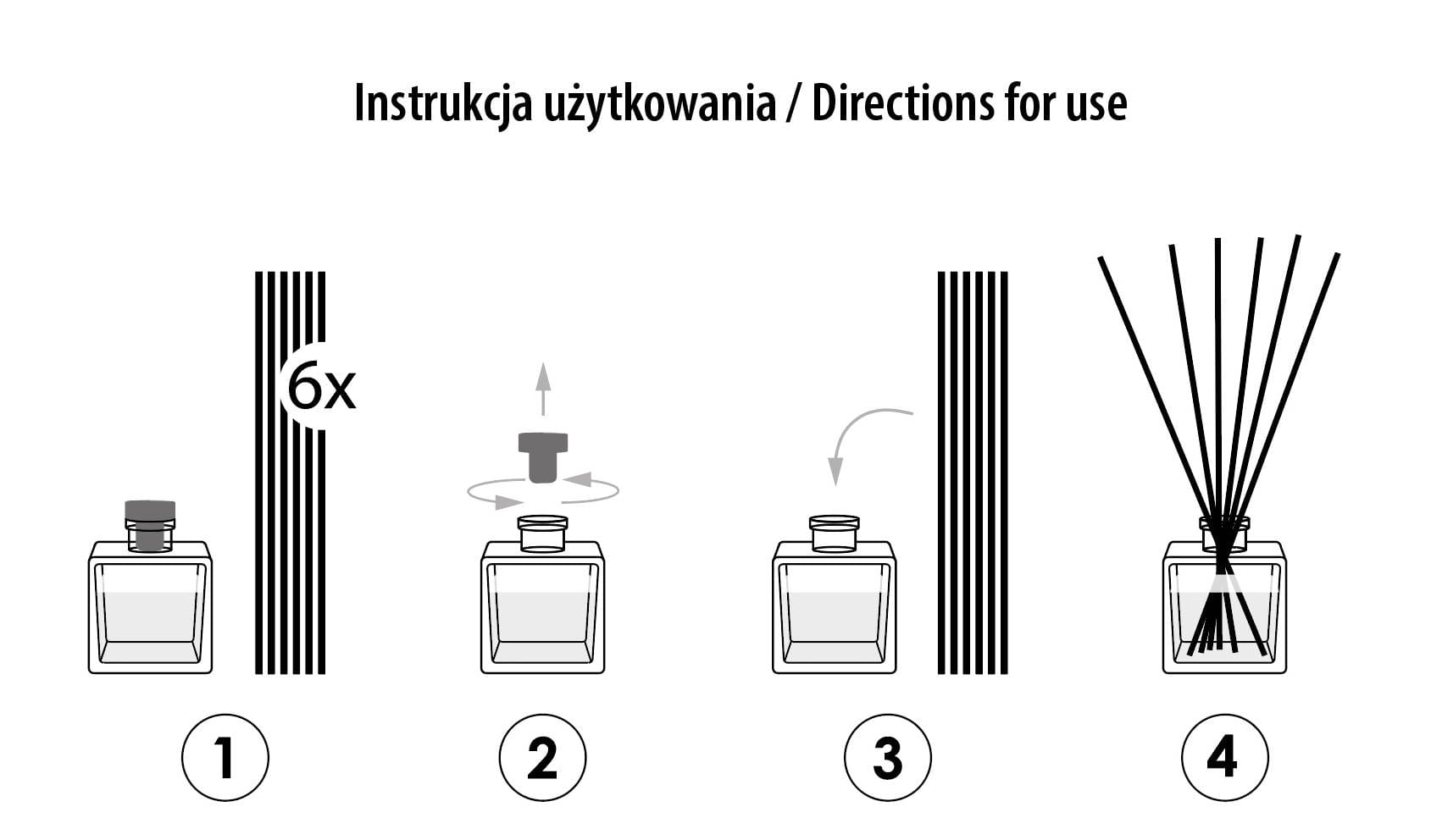 Instrukcja użytkowania / Directions for use

6x

1

2

3

4