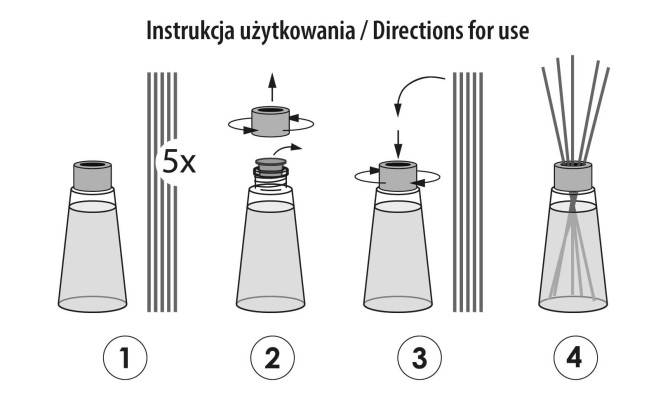 Instrukcja użytkowania / Directions for use

5x

1

2

3

4