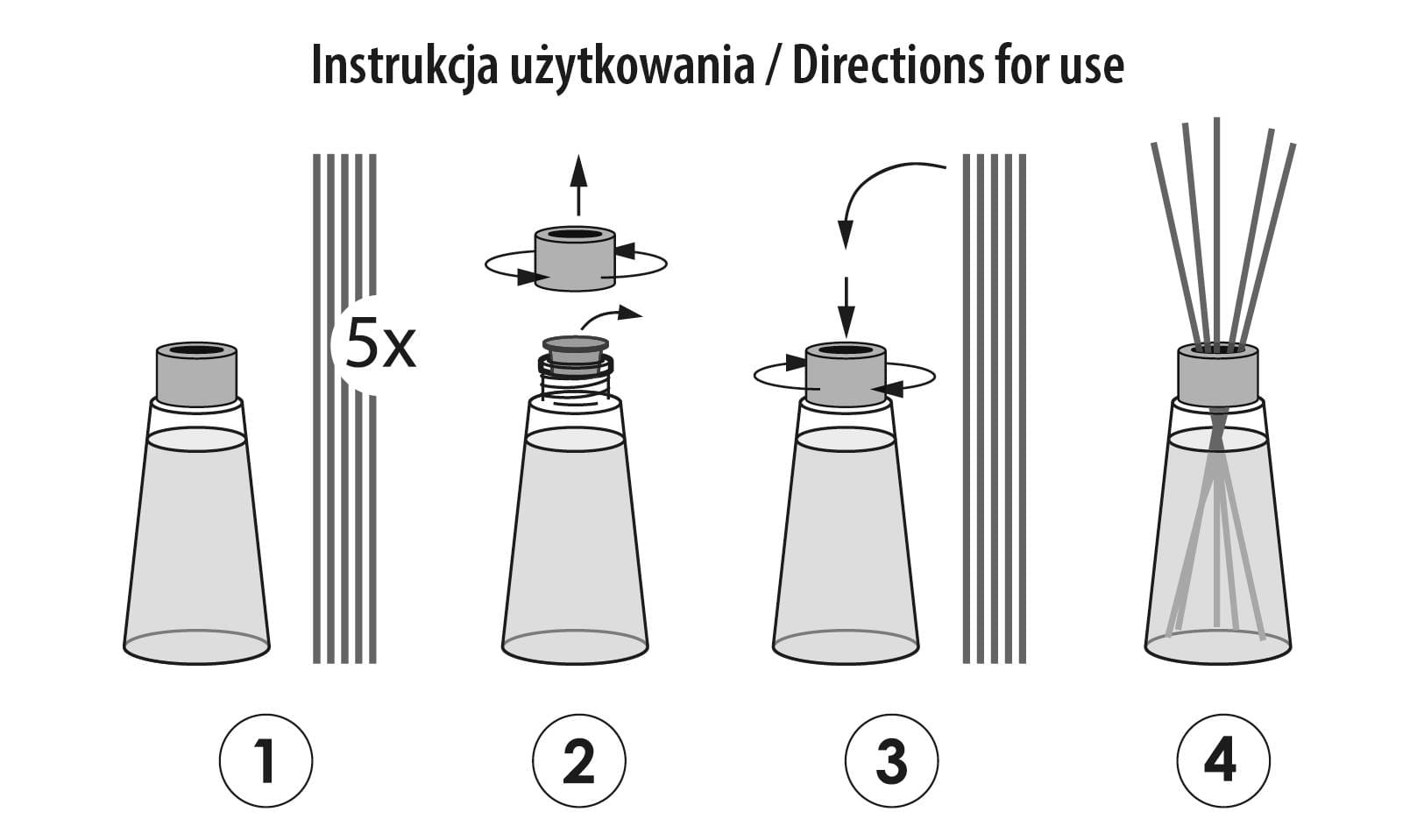 Instrukcja użytkowania / Directions for use

5x

1

2

3

4