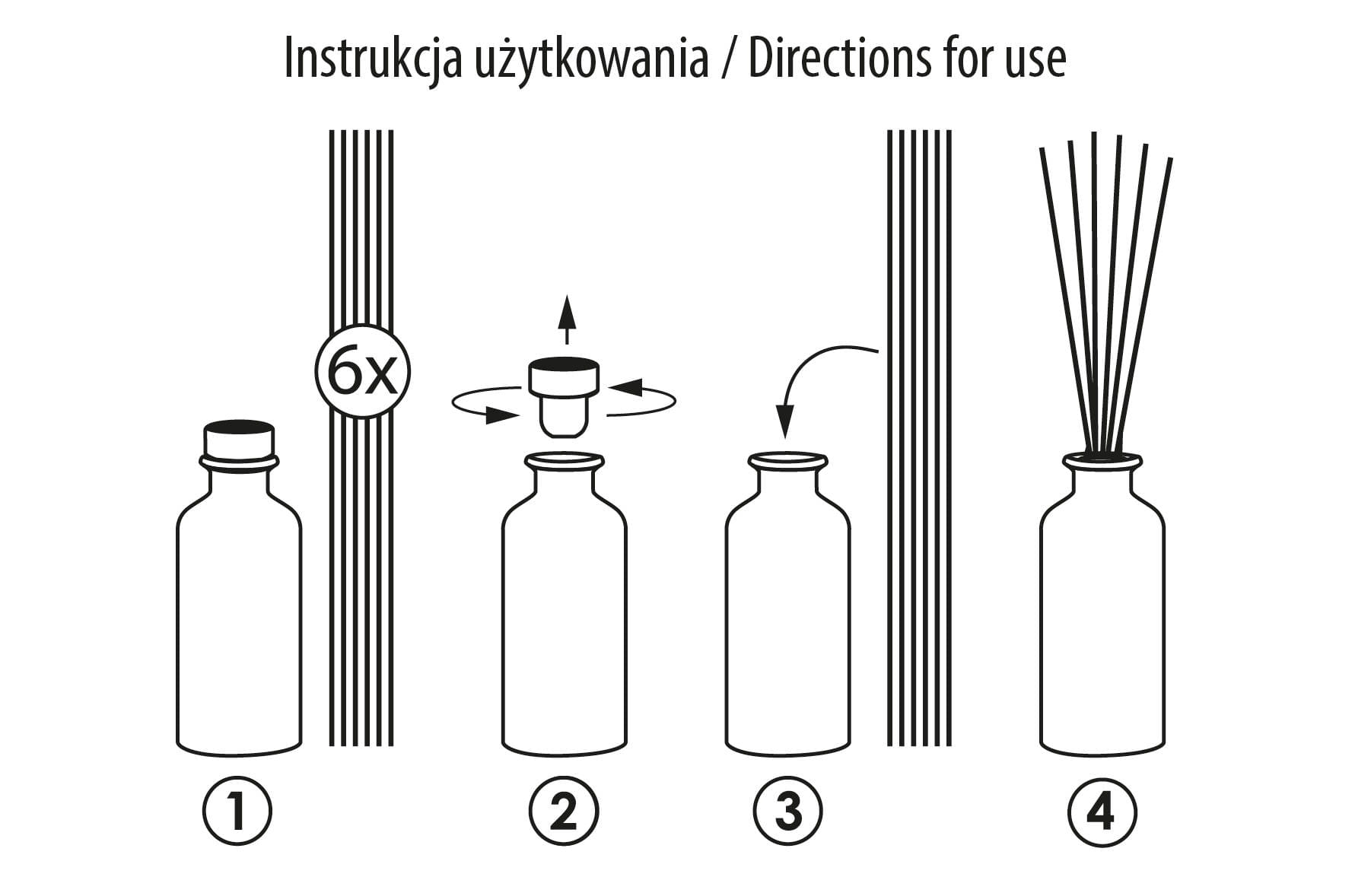 Instrukcja użytkowania / Directions for use

6x

1

2

3

4