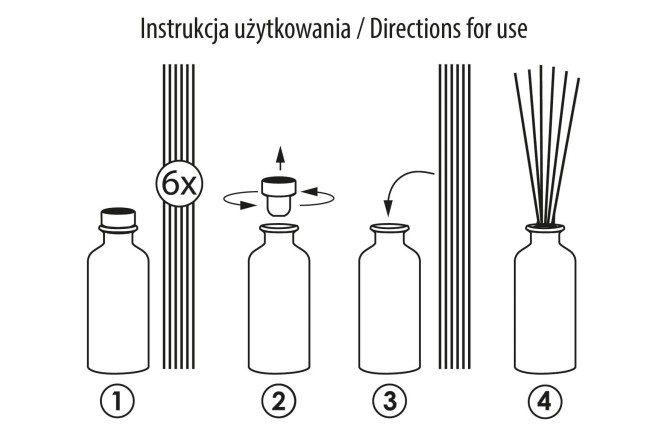 Instrukcja użytkowania / Directions for use

6x

1

2

3

4