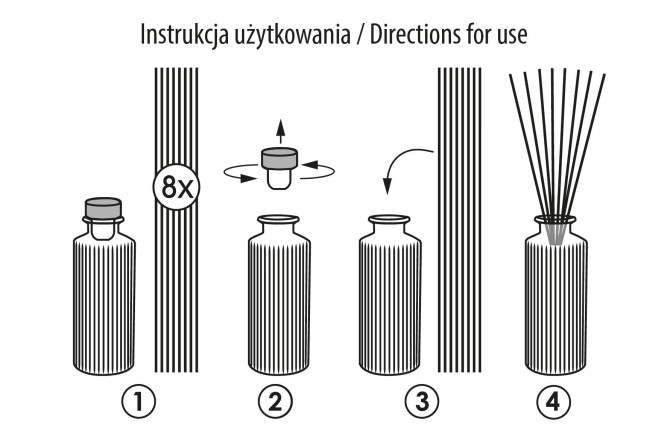 Instrukcja użytkowania / Directions for use

8x

1

2

3

4