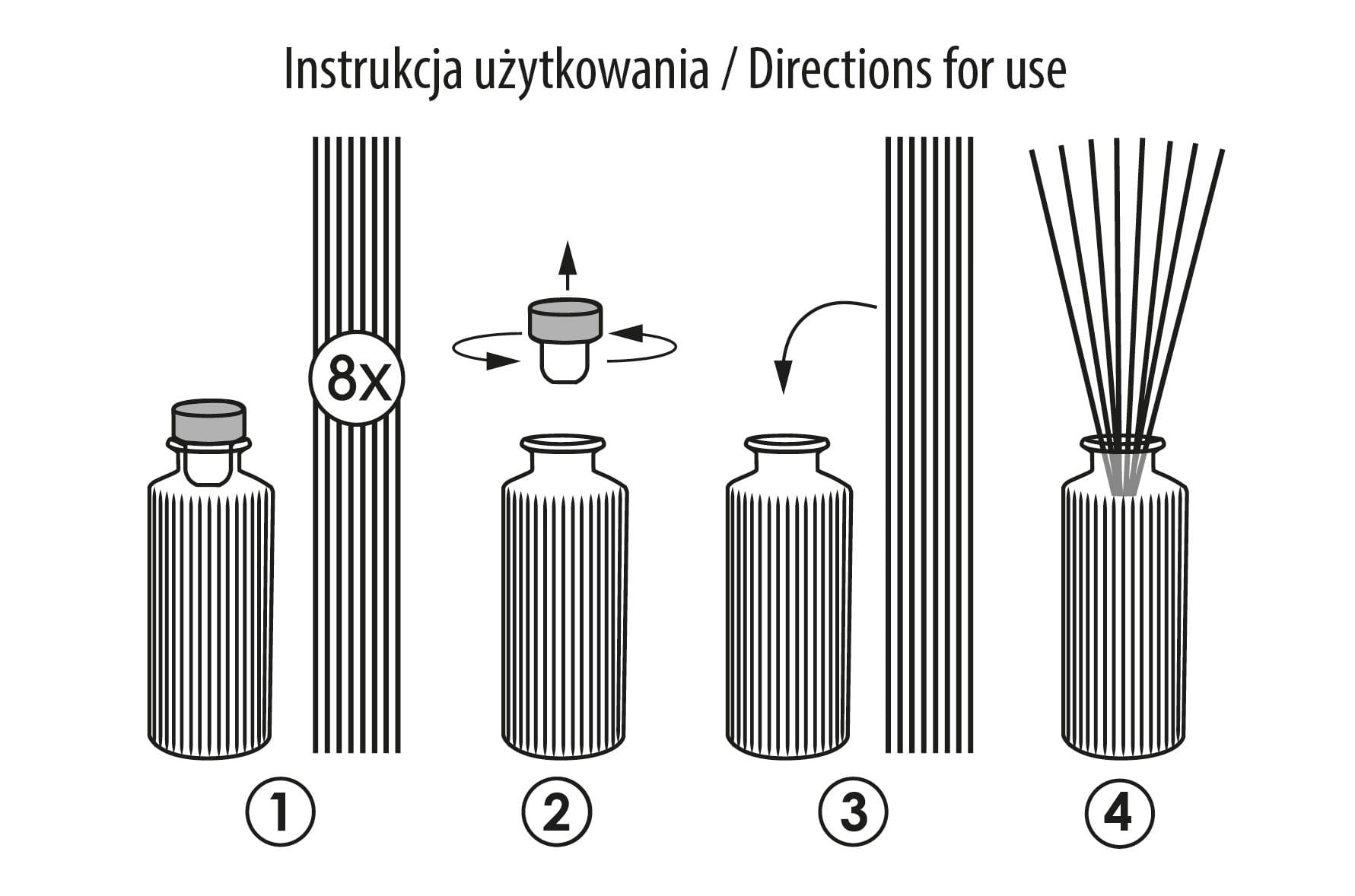 Instrukcja użytkowania / Directions for use

8x

1

2

3

4