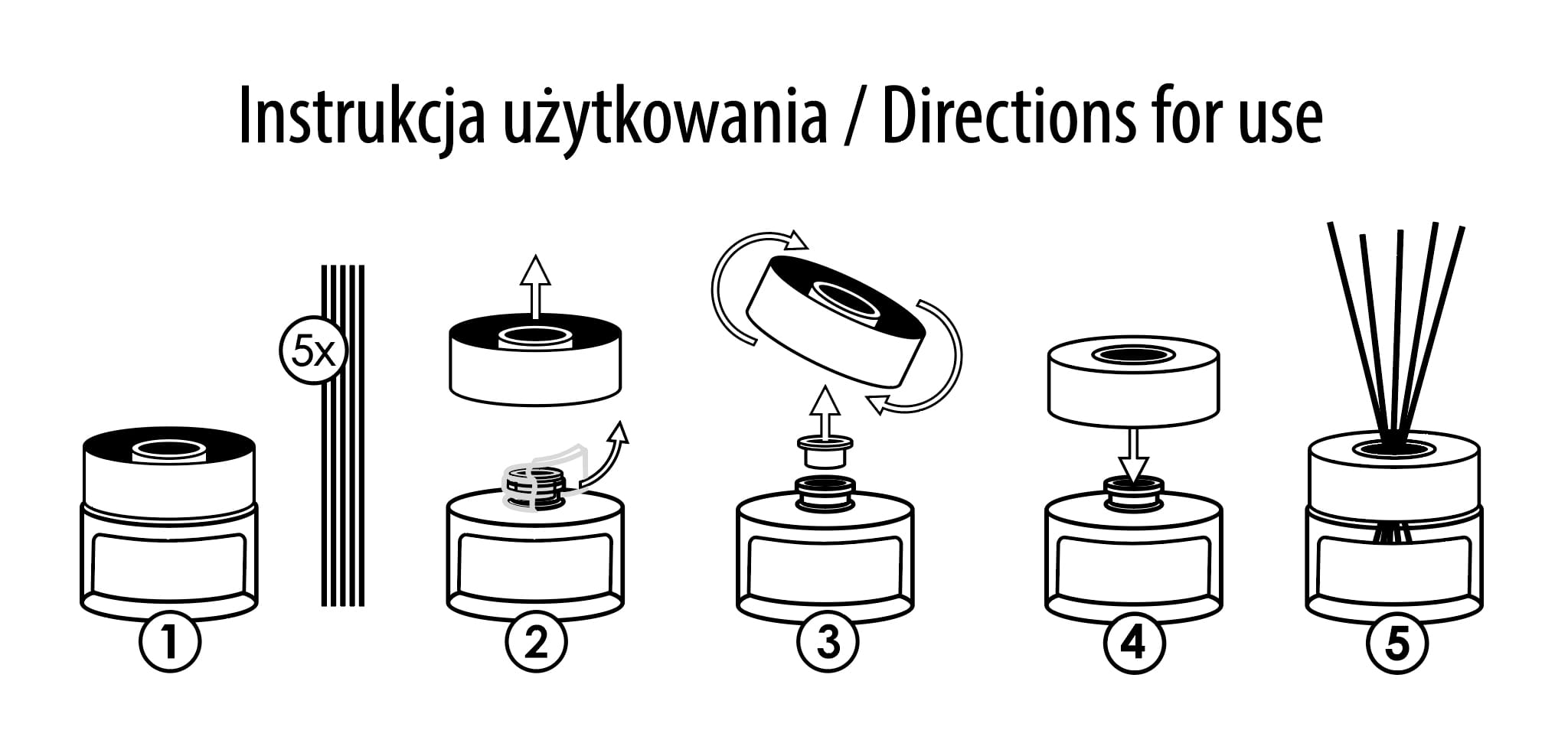 Instrukcja użytkowania / Directions for use

5x

1

2

3

4

5